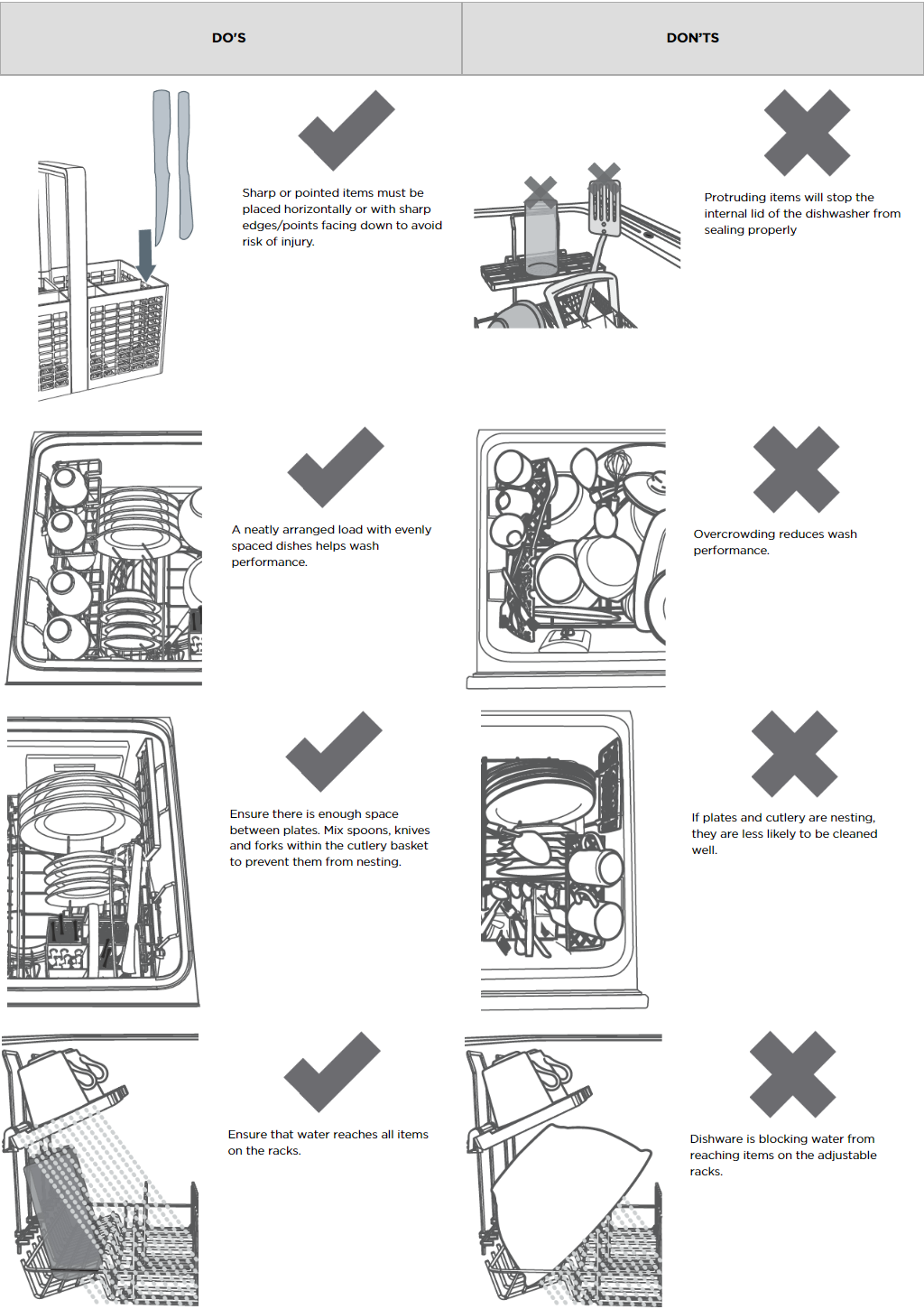 | DO'S | DON'TS |
|---|---|
| Sharp or pointed items must be placed horizontally or with sharp edges/points facing down to avoid risk of injury. | Protruding items will stop the internal lid of the dishwasher from sealing properly |
| A neatly arranged load with evenly spaced dishes helps wash performance. | Overcrowding reduces wash performance. |
| Ensure there is enough space between plates. Mix spoons, knives and forks within the cutlery basket to prevent them from nesting. | If plates and cutlery are nesting, they are less likely to be cleaned well. |
| Ensure that water reaches all items on the racks. | Dishware is blocking water from reaching items on the adjustable racks. |